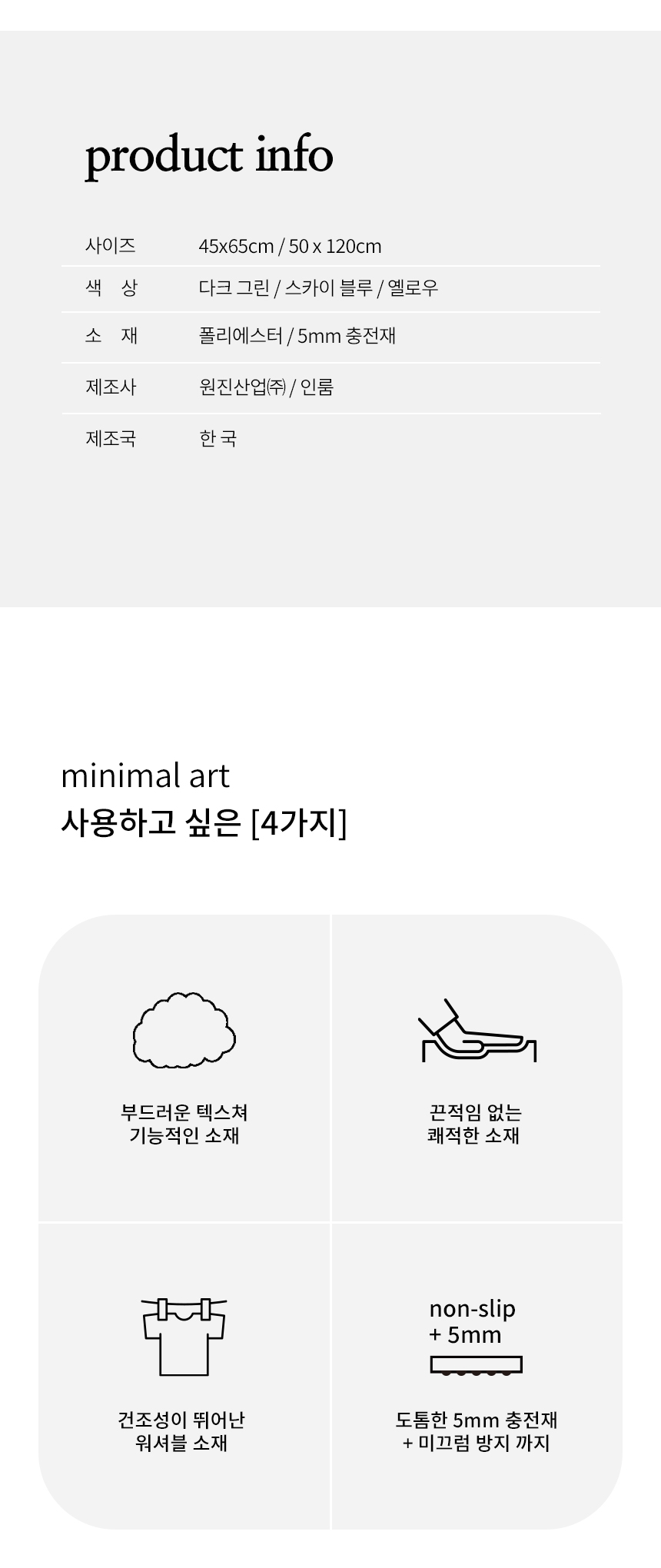 product info

사이즈 45x65cm / 50 x 120cm
색 상 다크 그린 / 스카이 블루 / 옐로우
소 재 폴리에스터 / 5mm 충전재
제조사 원진산업㈜ / 인룸
제조국 한 국

minimal art
사용하고 싶은 [4가지]

부드러운 텍스쳐
기능적인 소재

끈적임 없는
쾌적한 소재

건조성이 뛰어난
워셔블 소재

non-slip
+ 5mm

도톰한 5mm 충전재
+ 미끄럼 방지 까지